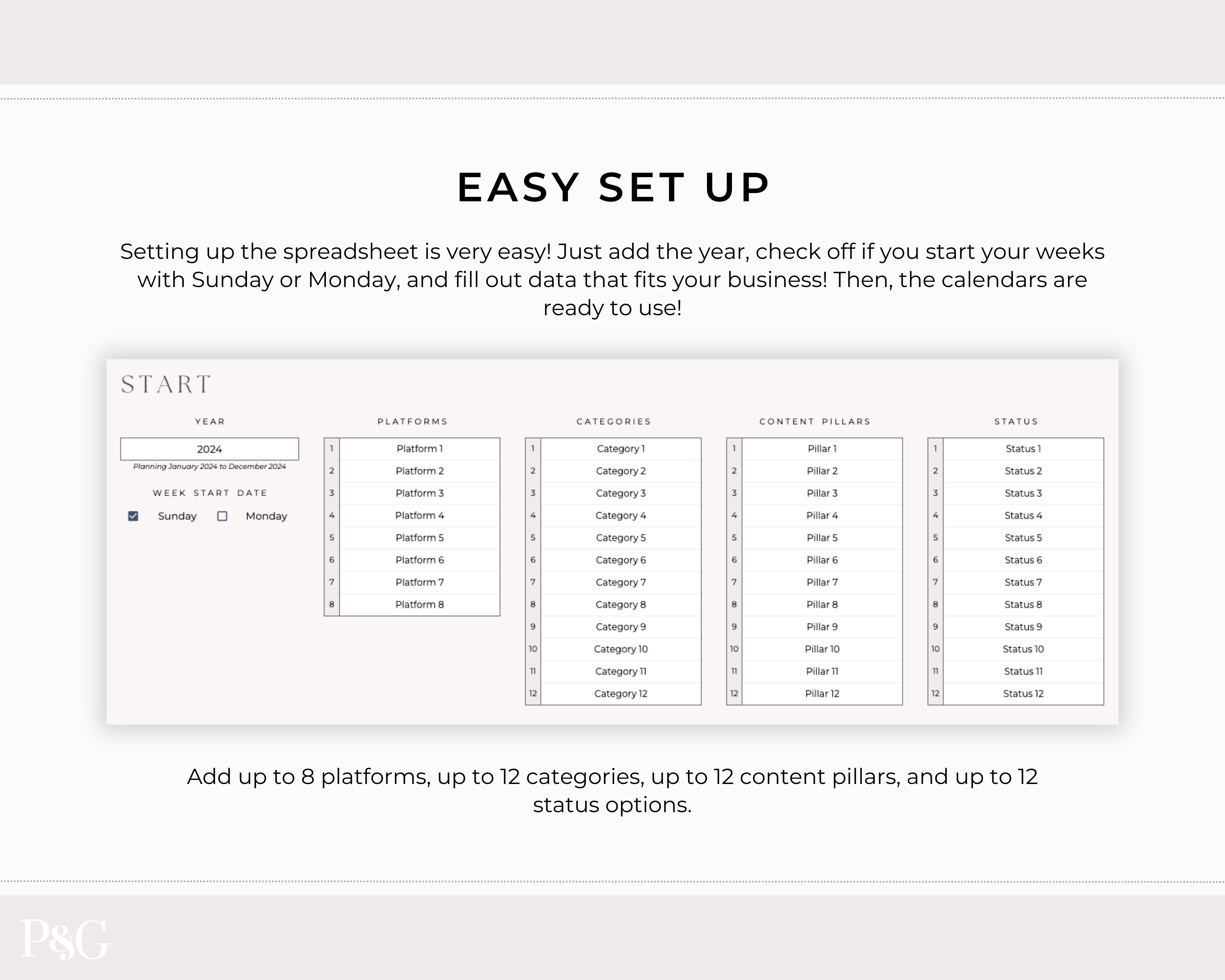 EASY SET UP

Setting up the spreadsheet is very easy! Just add the year, check off if you start your weeks with Sunday or Monday, and fill out data that fits your business! Then, the calendars are ready to use!

START

YEAR

2024

Planning January 2024 to December 2024

WEEK START DATE

Sunday Monday

PLATFORMS

| 1 | Platform 1 |
|---|---|
| 2 | Platform 2 |
| 3 | Platform 3 |
| 4 | Platform 4 |
| 5 | Platform 5 |
| 6 | Platform 6 |
| 7 | Platform 7 |
| 8 | Platform 8 |

CATEGORIES

| 1 | Category 1 |
|---|---|
| 2 | Category 2 |
| 3 | Category 3 |
| 4 | Category 4 |
| 5 | Category 5 |
| 6 | Category 6 |
| 7 | Category 7 |
| 8 | Category 8 |
| 9 | Category 9 |
| 10 | Category 10 |
| 11 | Category 11 |
| 12 | Category 12 |

CONTENT PILLARS

| 1 | Pillar 1 |
|---|---|
| 2 | Pillar 2 |
| 3 | Pillar 3 |
| 4 | Pillar 4 |
| 5 | Pillar 5 |
| 6 | Pillar 6 |
| 7 | Pillar 7 |
| 8 | Pillar 8 |
| 9 | Pillar 9 |
| 10 | Pillar 10 |
| 11 | Pillar 11 |
| 12 | Pillar 12 |

STATUS

| 1 | Status 1 |
|---|---|
| 2 | Status 2 |
| 3 | Status 3 |
| 4 | Status 4 |
| 5 | Status 5 |
| 6 | Status 6 |
| 7 | Status 7 |
| 8 | Status 8 |
| 9 | Status 9 |
| 10 | Status 10 |
| 11 | Status 11 |
| 12 | Status 12 |

Add up to 8 platforms, up to 12 categories, up to 12 content pillars, and up to 12 status options.

P&G